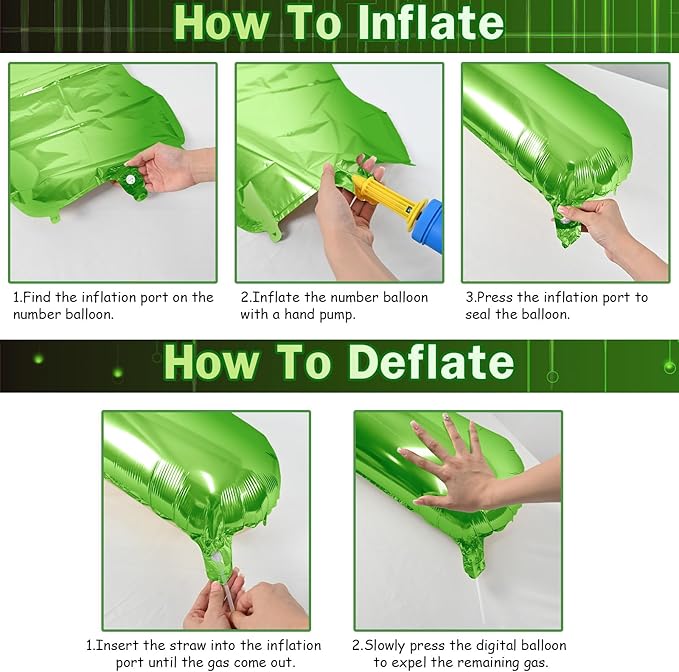 How To Inflate

1.Find the inflation port on the number balloon.

2.Inflate the number balloon with a hand pump.

3.Press the inflation port to seal the balloon.

How To Deflate

1.Insert the straw into the inflation port until the gas come out.

2.Slowly press the digital balloon to expel the remaining gas.