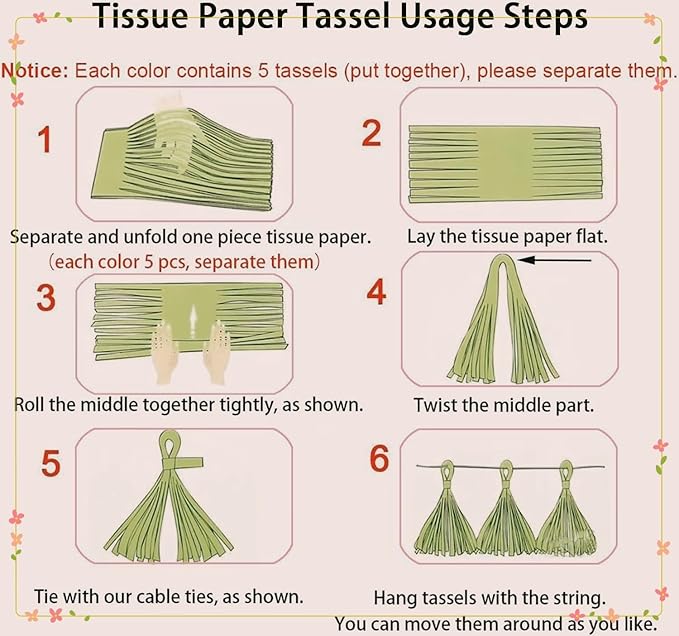 Tissue Paper Tassel Usage Steps

Notice: Each color contains 5 tassels (put together), please separate them.

1

Separate and unfold one piece tissue paper.
(each color 5 pcs, separate them)

2

Lay the tissue paper flat.

3

Roll the middle together tightly, as shown.

4

Twist the middle part.

5

Tie with our cable ties, as shown.

6

Hang tassels with the string.
You can move them around as you like.