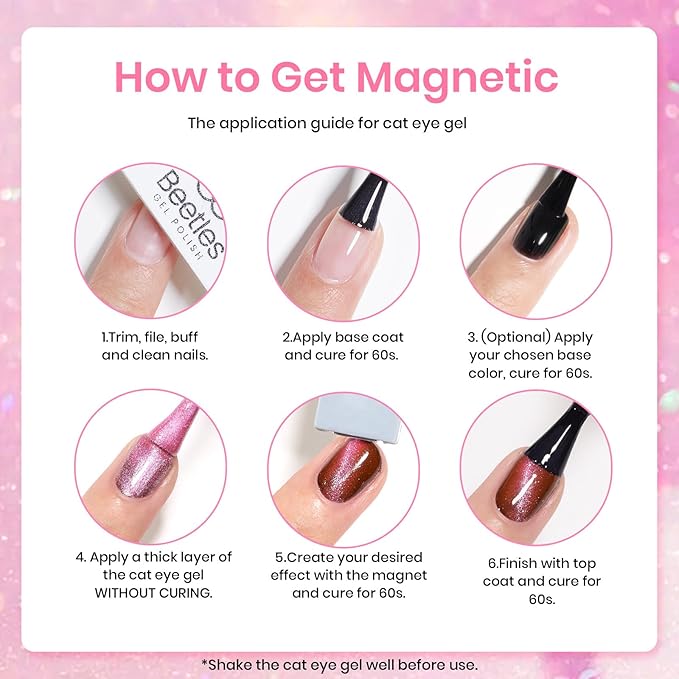 How to Get Magnetic

The application guide for cat eye gel

Beetles
GEL POLISH

1.Trim, file, buff and clean nails.

2.Apply base coat and cure for 60s.

3. (Optional) Apply your chosen base color, cure for 60s.

4. Apply a thick layer of the cat eye gel WITHOUT CURING.

5.Create your desired effect with the magnet and cure for 60s.

6.Finish with top coat and cure for 60s.

*Shake the cat eye gel well before use.