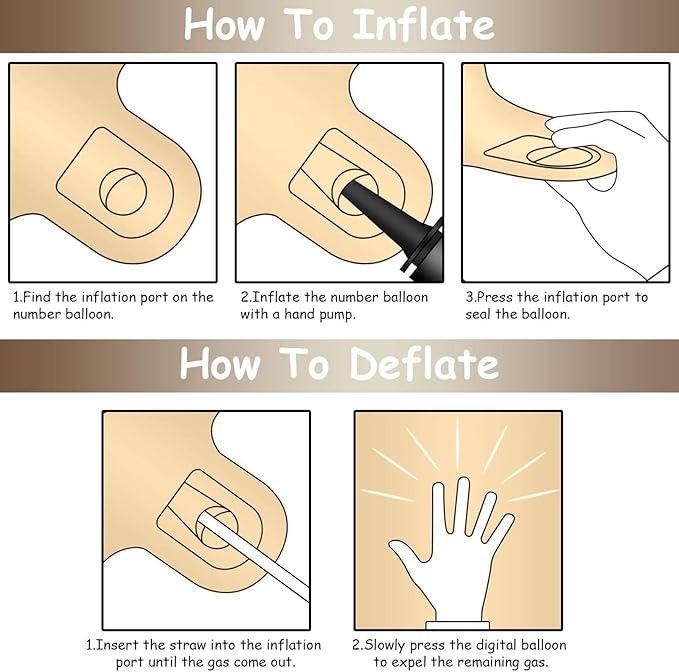 How To Inflate

1.Find the inflation port on the number balloon.

2.Inflate the number balloon with a hand pump.

3.Press the inflation port to seal the balloon.

How To Deflate

1.Insert the straw into the inflation port until the gas come out.

2.Slowly press the digital balloon to expel the remaining gas.