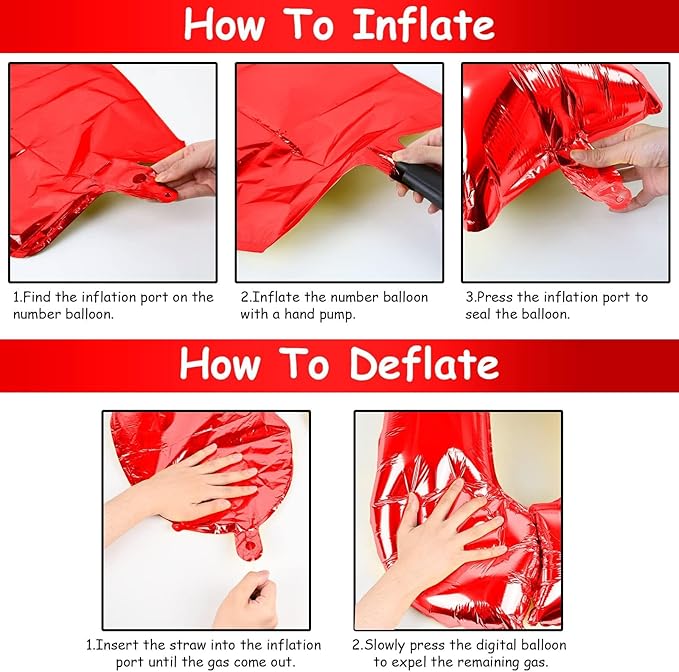 How To Inflate

1.Find the inflation port on the number balloon.

2.Inflate the number balloon with a hand pump.

3.Press the inflation port to seal the balloon.

How To Deflate

1.Insert the straw into the inflation port until the gas come out.

2.Slowly press the digital balloon to expel the remaining gas.