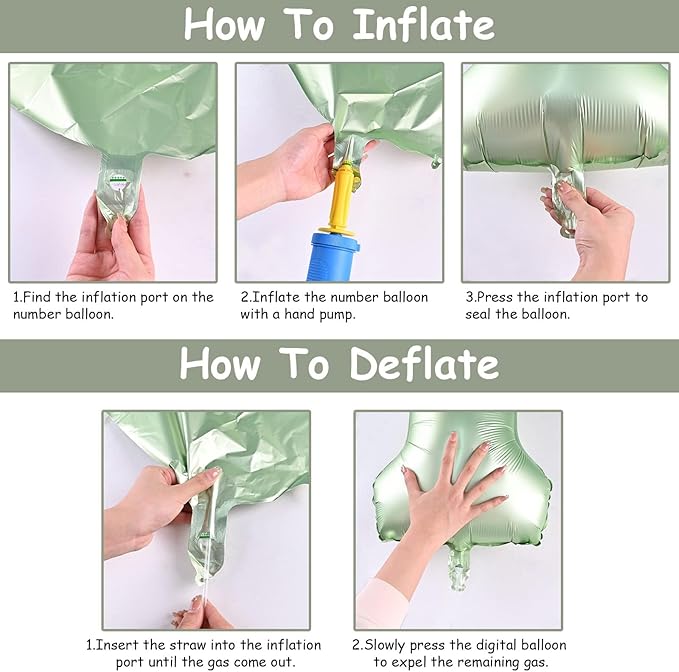 How To Inflate

1.Find the inflation port on the number balloon.

2.Inflate the number balloon with a hand pump.

3.Press the inflation port to seal the balloon.

How To Deflate

1.Insert the straw into the inflation port until the gas come out.

2.Slowly press the digital balloon to expel the remaining gas.