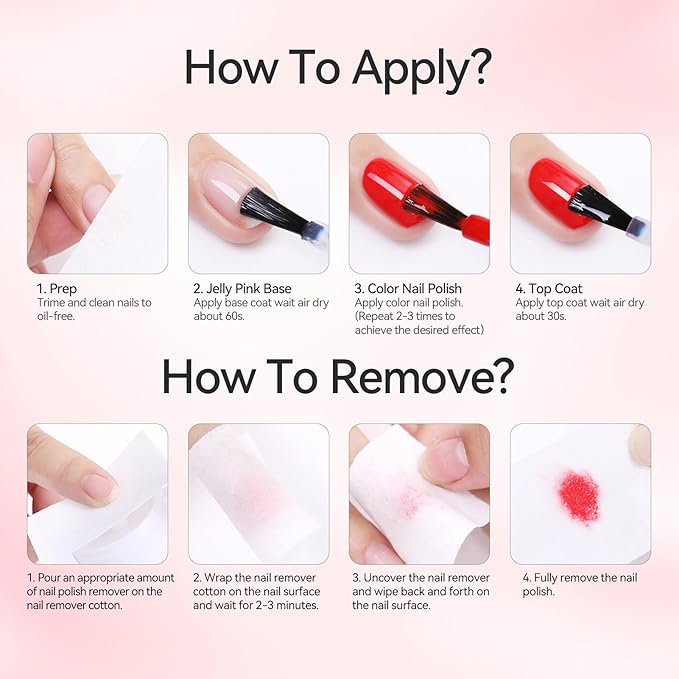 How To Apply?

1. Prep
Trime and clean nails to oil-free.

2. Jelly Pink Base
Apply base coat wait air dry about 60s.

3. Color Nail Polish
Apply color nail polish. (Repeat 2-3 times to achieve the desired effect)

4. Top Coat
Apply top coat wait air dry about 30s.

How To Remove?

1. Pour an appropriate amount of nail polish remover on the nail remover cotton.

2. Wrap the nail remover cotton on the nail surface and wait for 2-3 minutes.

3. Uncover the nail remover and wipe back and forth on the nail surface.

4. Fully remove the nail polish.