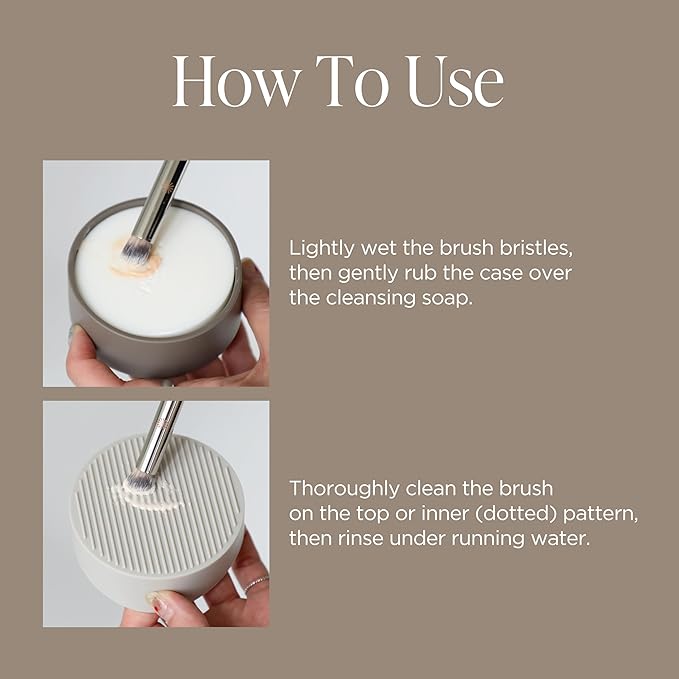 How To Use

Lightly wet the brush bristles, then gently rub the case over the cleansing soap.

Thoroughly clean the brush on the top or inner (dotted) pattern, then rinse under running water.