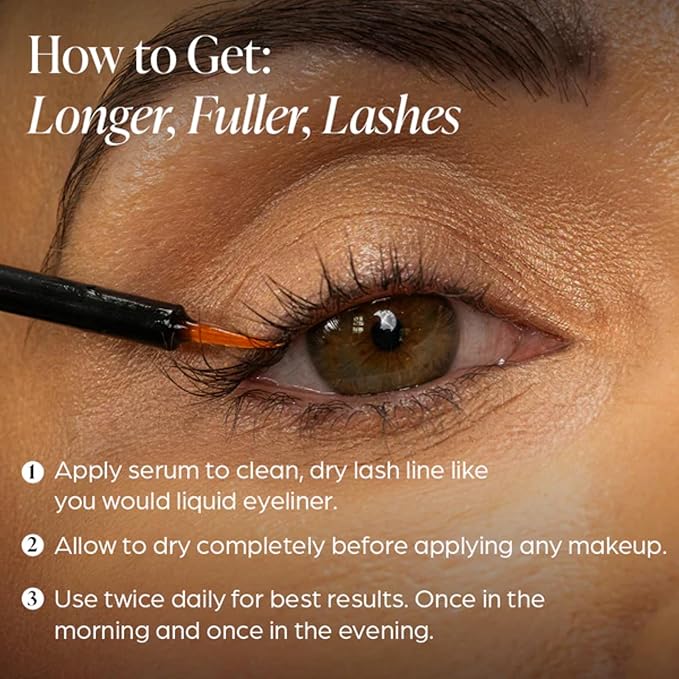 How to Get:
Longer, Fuller, Lashes

1 Apply serum to clean, dry lash line like you would liquid eyeliner.

2 Allow to dry completely before applying any makeup.

3 Use twice daily for best results. Once in the morning and once in the evening.