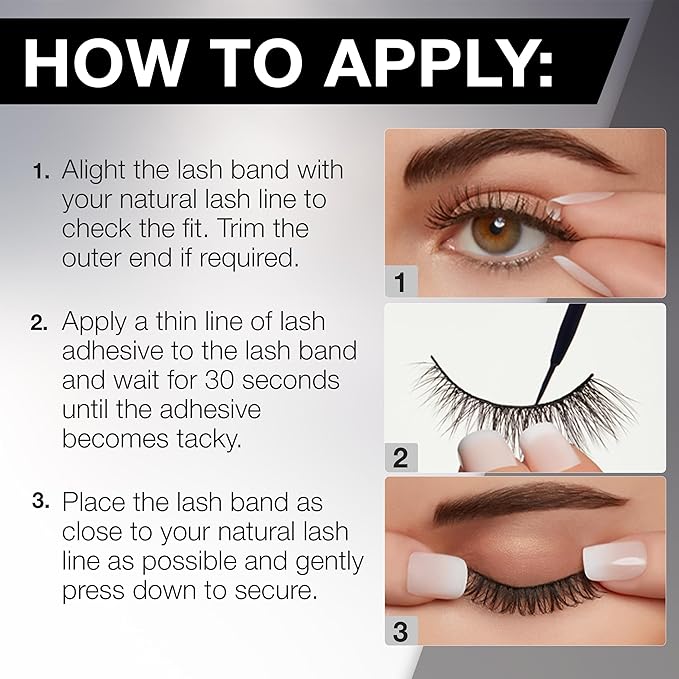 HOW TO APPLY:

1. Alight the lash band with your natural lash line to check the fit. Trim the outer end if required.

2. Apply a thin line of lash adhesive to the lash band and wait for 30 seconds until the adhesive becomes tacky.

3. Place the lash band as close to your natural lash line as possible and gently press down to secure.

1

2

3