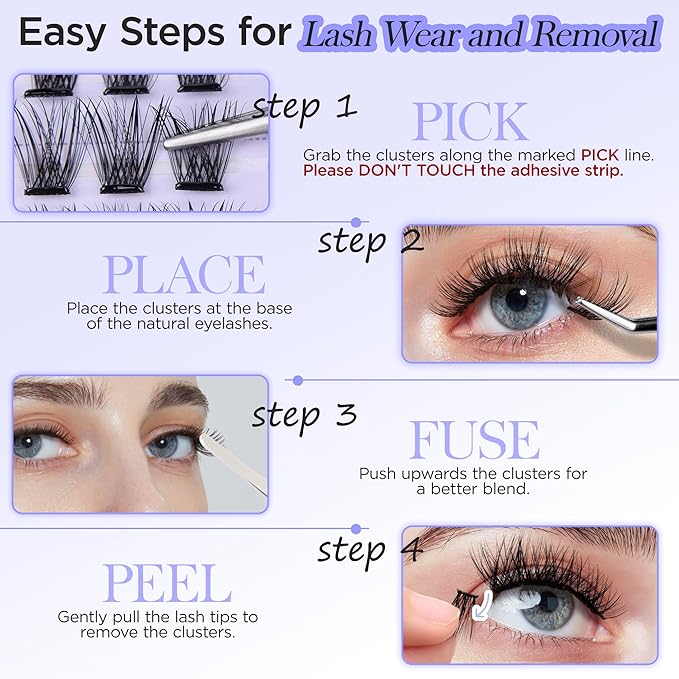 Easy Steps for Lash Wear and Removal

step 1

PICK

Grab the clusters along the marked PICK line. Please DON'T TOUCH the adhesive strip.

step 2

PLACE

Place the clusters at the base of the natural eyelashes.

step 3

FUSE

Push upwards the clusters for a better blend.

step 4

PEEL

Gently pull the lash tips to remove the clusters.