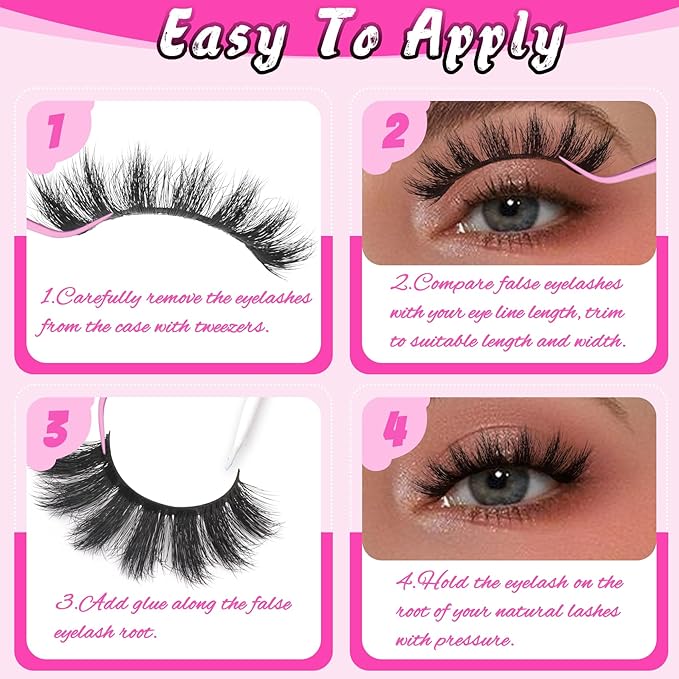 Easy To Apply

1

1.Carefully remove the eyelashes from the case with tweezers.

2

2.Compare false eyelashes with your eye line length, trim to suitable length and width.

3

3.Add glue along the false eyelash root.

4

4.Hold the eyelash on the root of your natural lashes with pressure.