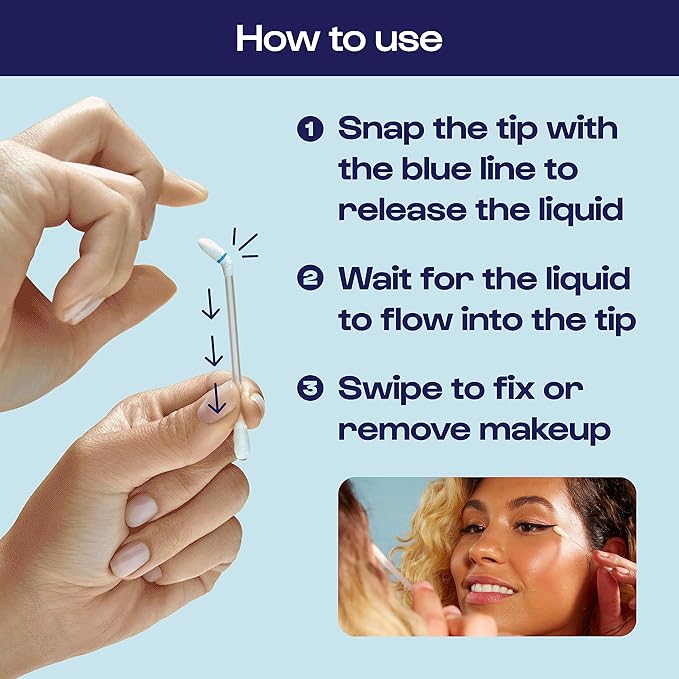 How to use

1 Snap the tip with the blue line to release the liquid

2 Wait for the liquid to flow into the tip

3 Swipe to fix or remove makeup