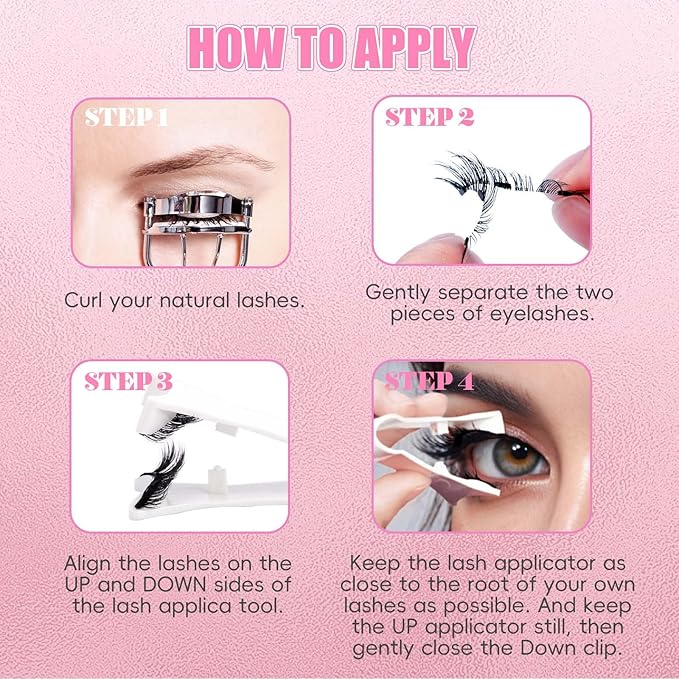 HOW TO APPLY

STEP 1

Curl your natural lashes.

STEP 2

Gently separate the two pieces of eyelashes.

STEP 3

Align the lashes on the UP and DOWN sides of the lash applica tool.

STEP 4

Keep the lash applicator as close to the root of your own lashes as possible. And keep the UP applicator still, then gently close the Down clip.