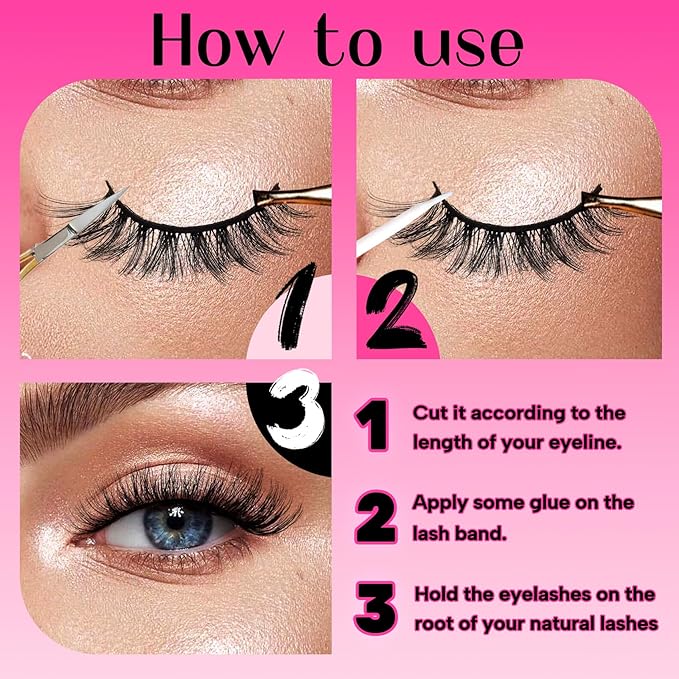 How to use

1

2

3

1 Cut it according to the length of your eyeline.

2 Apply some glue on the lash band.

3 Hold the eyelashes on the root of your natural lashes