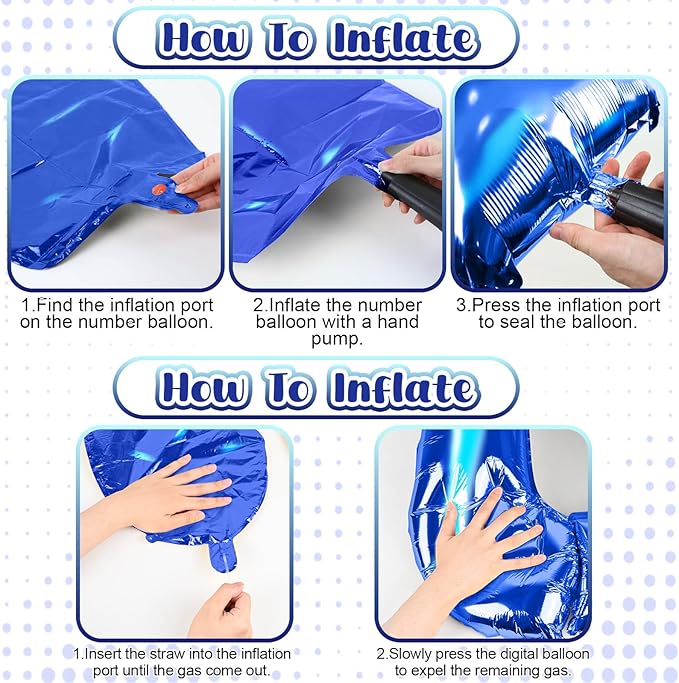 How To Inflate

1.Find the inflation port on the number balloon.

2.Inflate the number balloon with a hand pump.

3.Press the inflation port to seal the balloon.

How To Inflate

1.Insert the straw into the inflation port until the gas come out.

2.Slowly press the digital balloon to expel the remaining gas.