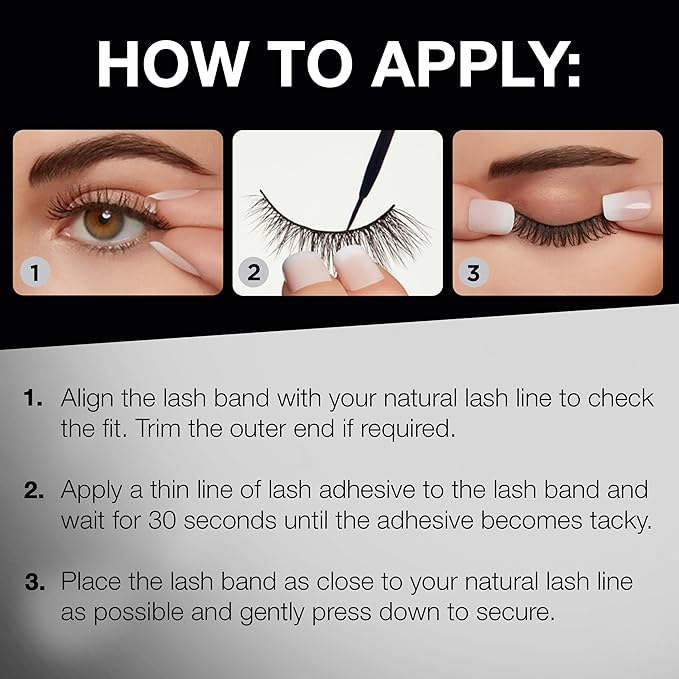 HOW TO APPLY:

1

2

3

1. Align the lash band with your natural lash line to check the fit. Trim the outer end if required.

2. Apply a thin line of lash adhesive to the lash band and wait for 30 seconds until the adhesive becomes tacky.

3. Place the lash band as close to your natural lash line as possible and gently press down to secure.