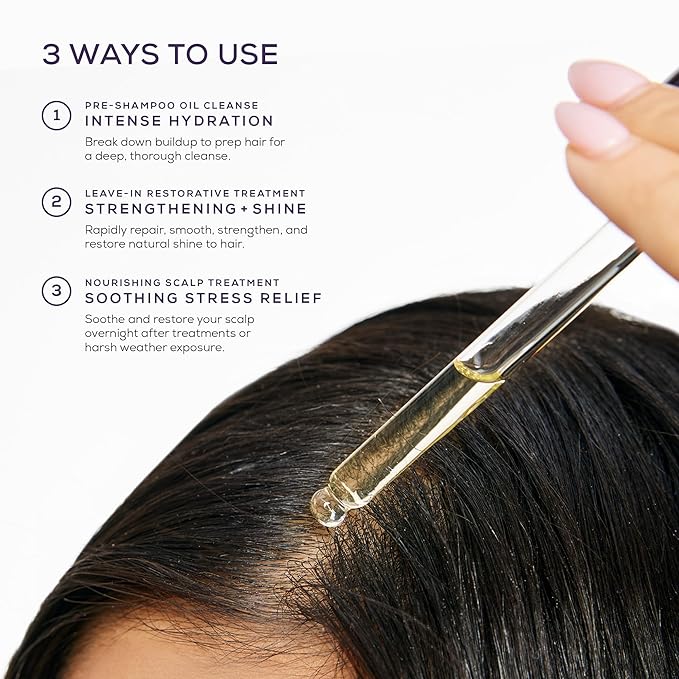 3 WAYS TO USE

1 PRE-SHAMPOO OIL CLEANSE
INTENSE HYDRATION
Break down buildup to prep hair for a deep, thorough cleanse.

2 LEAVE-IN RESTORATIVE TREATMENT
STRENGTHENING + SHINE
Rapidly repair, smooth, strengthen, and restore natural shine to hair.

3 NOURISHING SCALP TREATMENT
SOOTHING STRESS RELIEF
Soothe and restore your scalp overnight after treatments or harsh weather exposure.